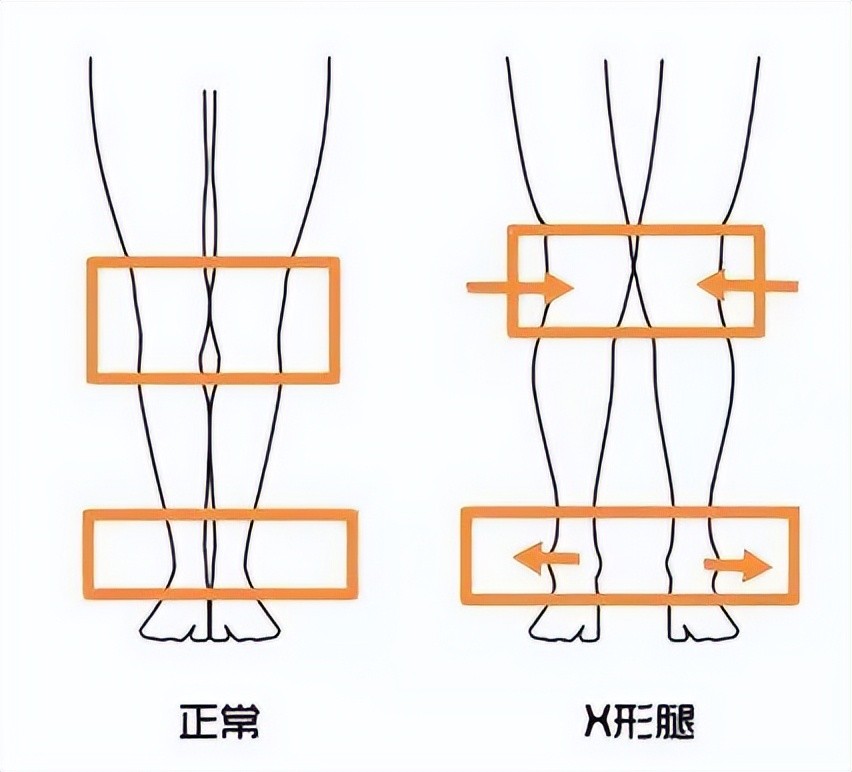 正常

X形腿